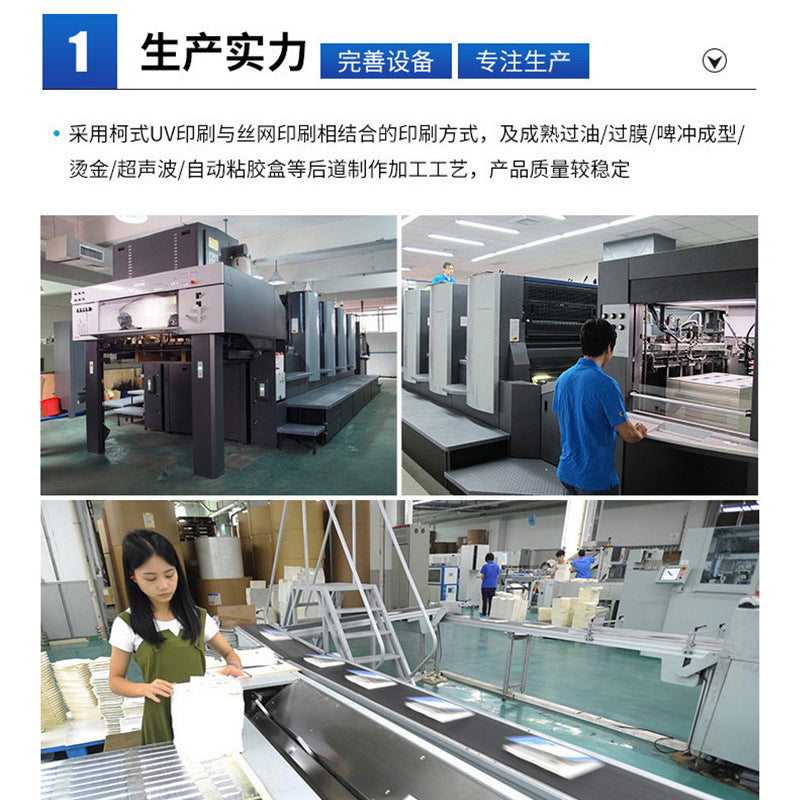 1 生产实力 完善设备 专注生产

• 采用柯式UV印刷与丝网印刷相结合的印刷方式，及成熟过油/过膜/啤冲成型/烫金/超声波/自动粘胶盒等后道制作加工工艺，产品质量较稳定